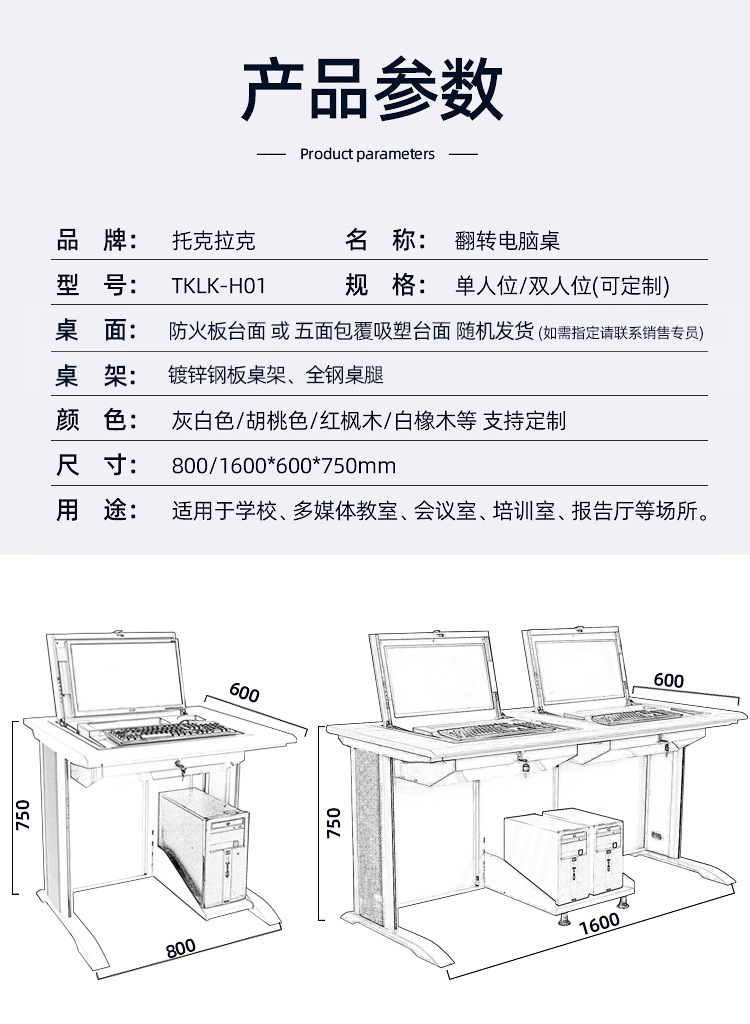 产品参数

Product parameters

品 牌: 托克拉克 名 称: 翻转电脑桌

型 号: TKLK-H01 规 格: 单人位/双人位(可定制)

桌 面: 防火板台面 或 五面包覆吸塑台面 随机发货 (如需指定请联系销售专员)

桌 架: 镀锌钢板桌架、全钢桌腿

颜 色: 灰白色/胡桃色/红枫木/白橡木等 支持定制

尺 寸: 800/1600*600*750mm

用 途: 适用于学校、多媒体教室、会议室、培训室、报告厅等场所。

600
750
800

600
750
1600