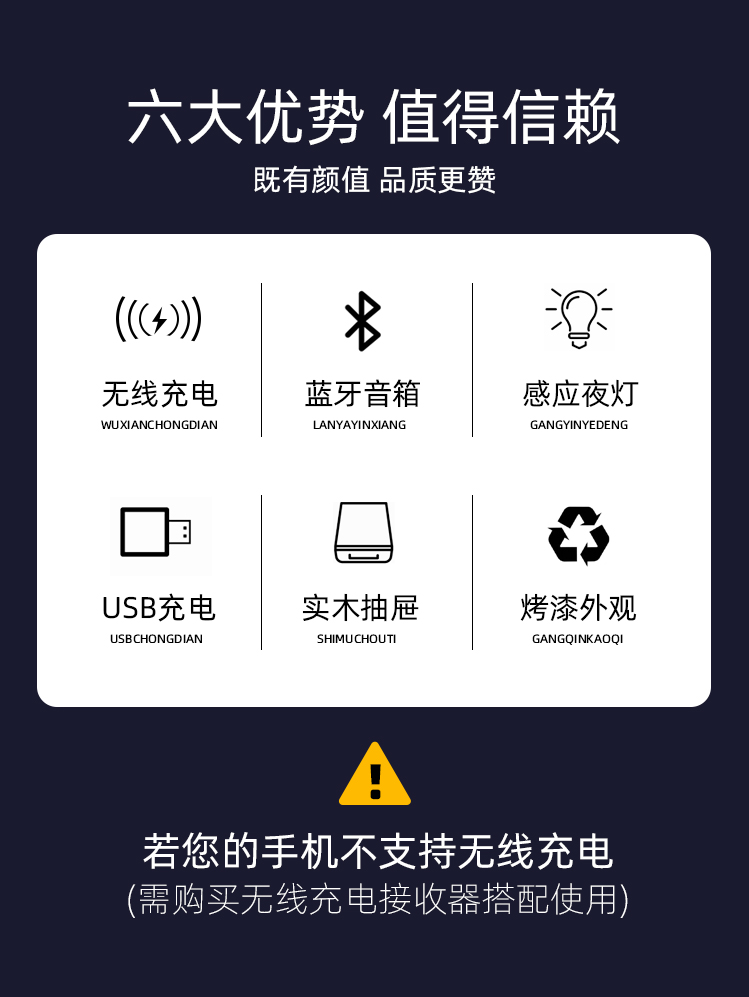 六大优势 值得信赖

既有颜值 品质更赞

无线充电
WUXIANCHONGDIAN

蓝牙音箱
LANYAYINXIANG

感应夜灯
GANGYINYEDENG

USB充电
USBCHONGDIAN

实木抽屉
SHIMUCHOUTI

烤漆外观
GANGQINKAOQI

若您的手机不支持无线充电
(需购买无线充电接收器搭配使用)