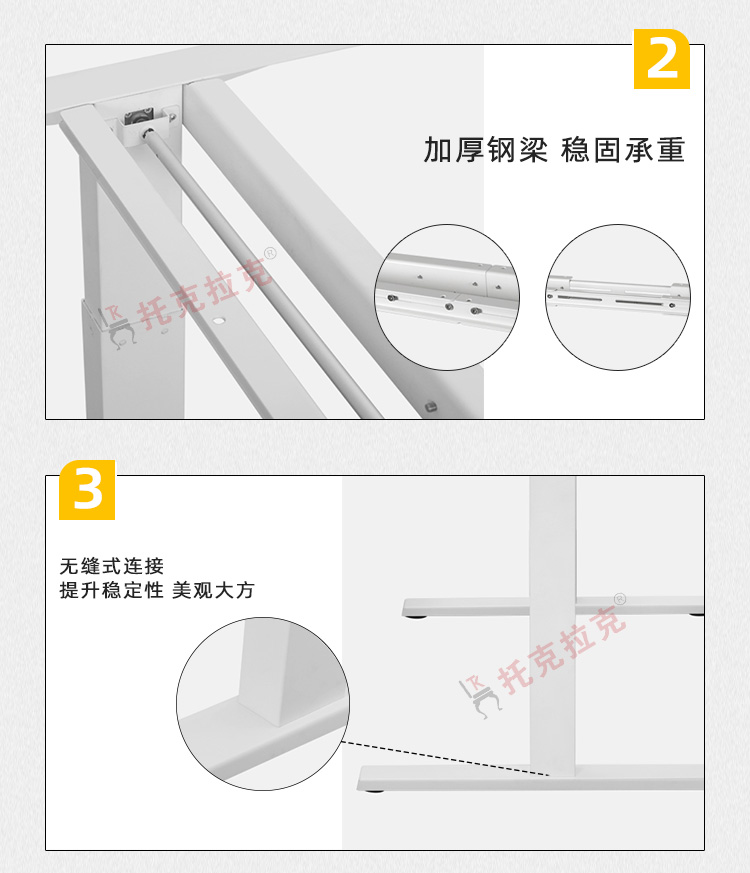 2

加厚钢梁 稳固承重

托克拉克®

3

无缝式连接
提升稳定性 美观大方

托克拉克®